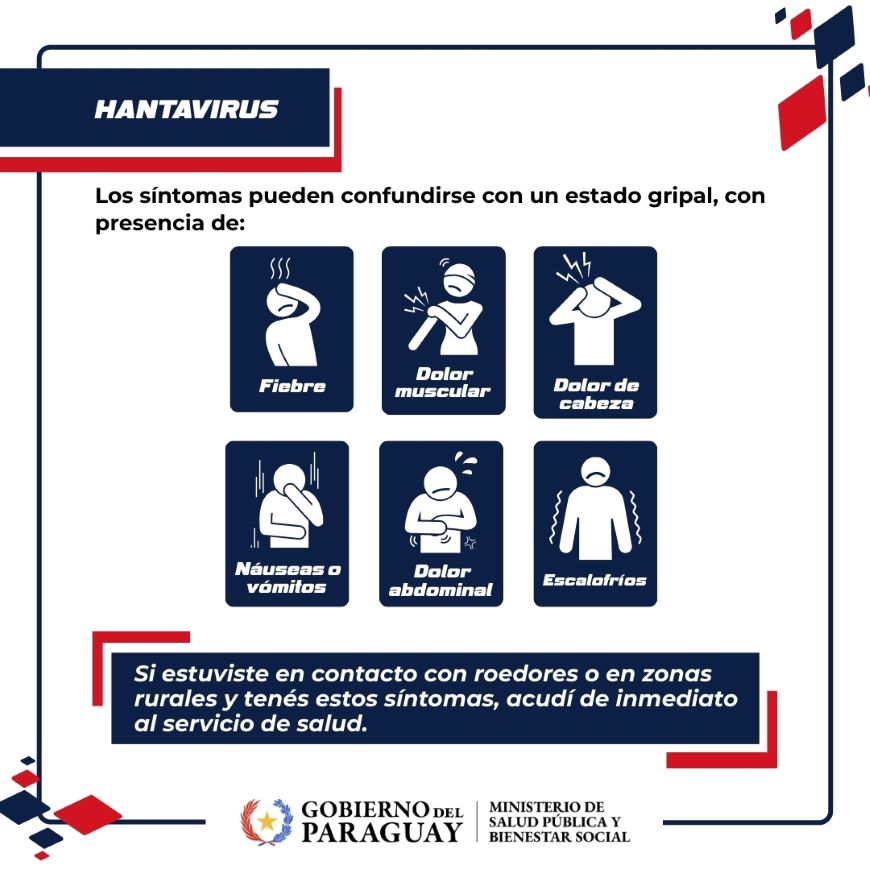 HANTAVIRUS

Los síntomas pueden confundirse con un estado gripal, con presencia de:

Fiebre

Dolor muscular

Dolor de cabeza

Náuseas o vómitos

Dolor abdominal

Escalofríos

Si estuviste en contacto con roedores o en zonas rurales y tenés estos síntomas, acudí de inmediato al servicio de salud.

GOBIERNO DEL PARAGUAY

MINISTERIO DE SALUD PÚBLICA Y BIENESTAR SOCIAL